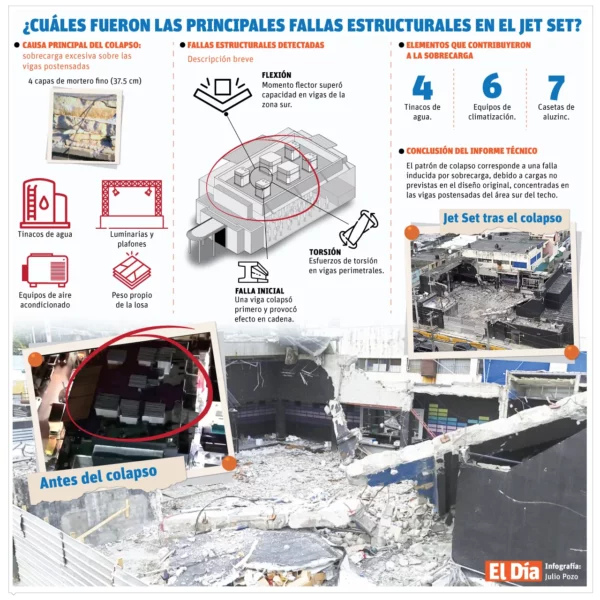 ¿CUÁLES FUERON LAS PRINCIPALES FALLAS ESTRUCTURALES EN EL JET SET?

CAUSA PRINCIPAL DEL COLAPSO: sobrecarga excesiva sobre las vigas postensadas

4 capas de mortero fino (37.5 cm)

Tinacos de agua

Luminarias y plafones

Equipos de aire acondicionado

Peso propio de la losa

FALLAS ESTRUCTURALES DETECTADAS

Descripción breve

FLEXIÓN
Momento flector superó capacidad en vigas de la zona sur.

TORSIÓN
Esfuerzos de torsión en vigas perimetrales.

FALLA INICIAL
Una viga colapsó primero y provocó efecto en cadena.

ELEMENTOS QUE CONTRIBUYERON A LA SOBRECARGA

4
Tinacos de agua.

6
Equipos de climatización.

7
Casetas de aluzinc.

CONCLUSIÓN DEL INFORME TÉCNICO

El patrón de colapso corresponde a una falla inducida por sobrecarga, debido a cargas no previstas en el diseño original, concentradas en las vigas postensadas del área sur del techo.

Jet Set tras el colapso

Antes del colapso

El Día

Infografía: Julio Pozo