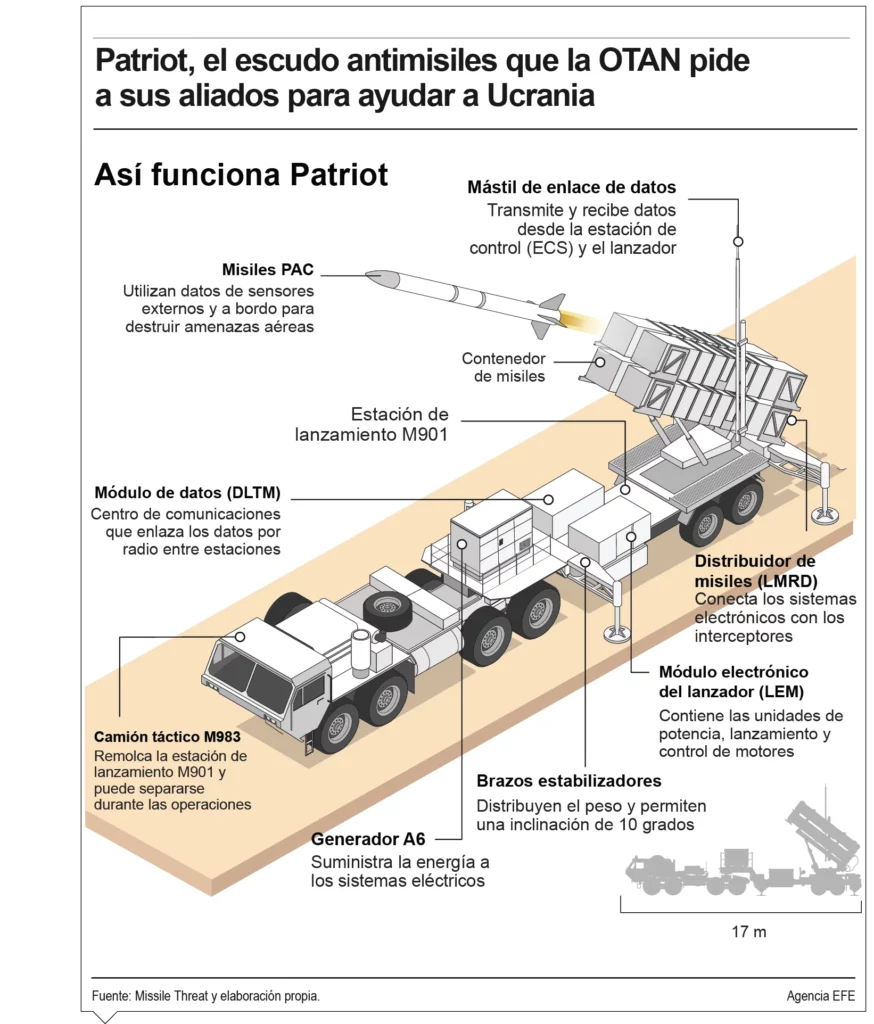 Patriot, el escudo antimisiles que la OTAN pide a sus aliados para ayudar a Ucrania

Así funciona Patriot

Mástil de enlace de datos
Transmite y recibe datos desde la estación de control (ECS) y el lanzador

Misiles PAC
Utilizan datos de sensores externos y a bordo para destruir amenazas aéreas

Contenedor de misiles

Estación de lanzamiento M901

Módulo de datos (DLTM)
Centro de comunicaciones que enlaza los datos por radio entre estaciones

Distribuidor de misiles (LMRD)
Conecta los sistemas electrónicos con los interceptores

Módulo electrónico del lanzador (LEM)
Contiene las unidades de potencia, lanzamiento y control de motores

Camión táctico M983
Remolca la estación de lanzamiento M901 y puede separarse durante las operaciones

Brazos estabilizadores
Distribuyen el peso y permiten una inclinación de 10 grados

Generador A6
Suministra la energía a los sistemas eléctricos

17 m

Fuente: Missile Threat y elaboración propia.

Agencia EFE