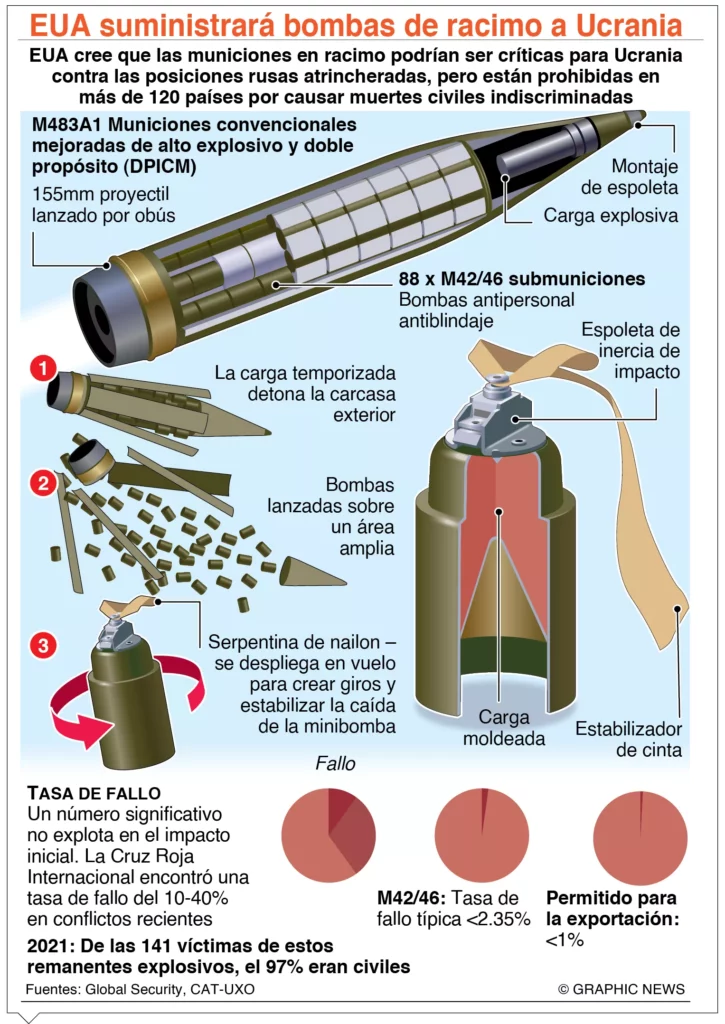 EUA suministrará bombas de racimo a Ucrania

EUA cree que las municiones en racimo podrían ser críticas para Ucrania contra las posiciones rusas atrincheradas, pero están prohibidas en más de 120 países por causar muertes civiles indiscriminadas

M483A1 Municiones convencionales mejoradas de alto explosivo y doble propósito (DPICM)

155mm proyectil lanzado por obús

Montaje de espoleta

Carga explosiva

88 x M42/46 submuniciones
Bombas antipersonal antiblindaje

1
La carga temporizada detona la carcasa exterior

2
Bombas lanzadas sobre un área amplia

3
Serpentina de nailon – se despliega en vuelo para crear giros y estabilizar la caída de la minibomba

Espoleta de inercia de impacto

Carga moldeada

Estabilizador de cinta

TASA DE FALLO
Un número significativo no explota en el impacto inicial. La Cruz Roja Internacional encontró una tasa de fallo del 10-40% en conflictos recientes

Fallo

M42/46: Tasa de fallo típica <2.35%

Permitido para la exportación: <1%

2021: De las 141 víctimas de estos remanentes explosivos, el 97% eran civiles

Fuentes: Global Security, CAT-UXO

© GRAPHIC NEWS